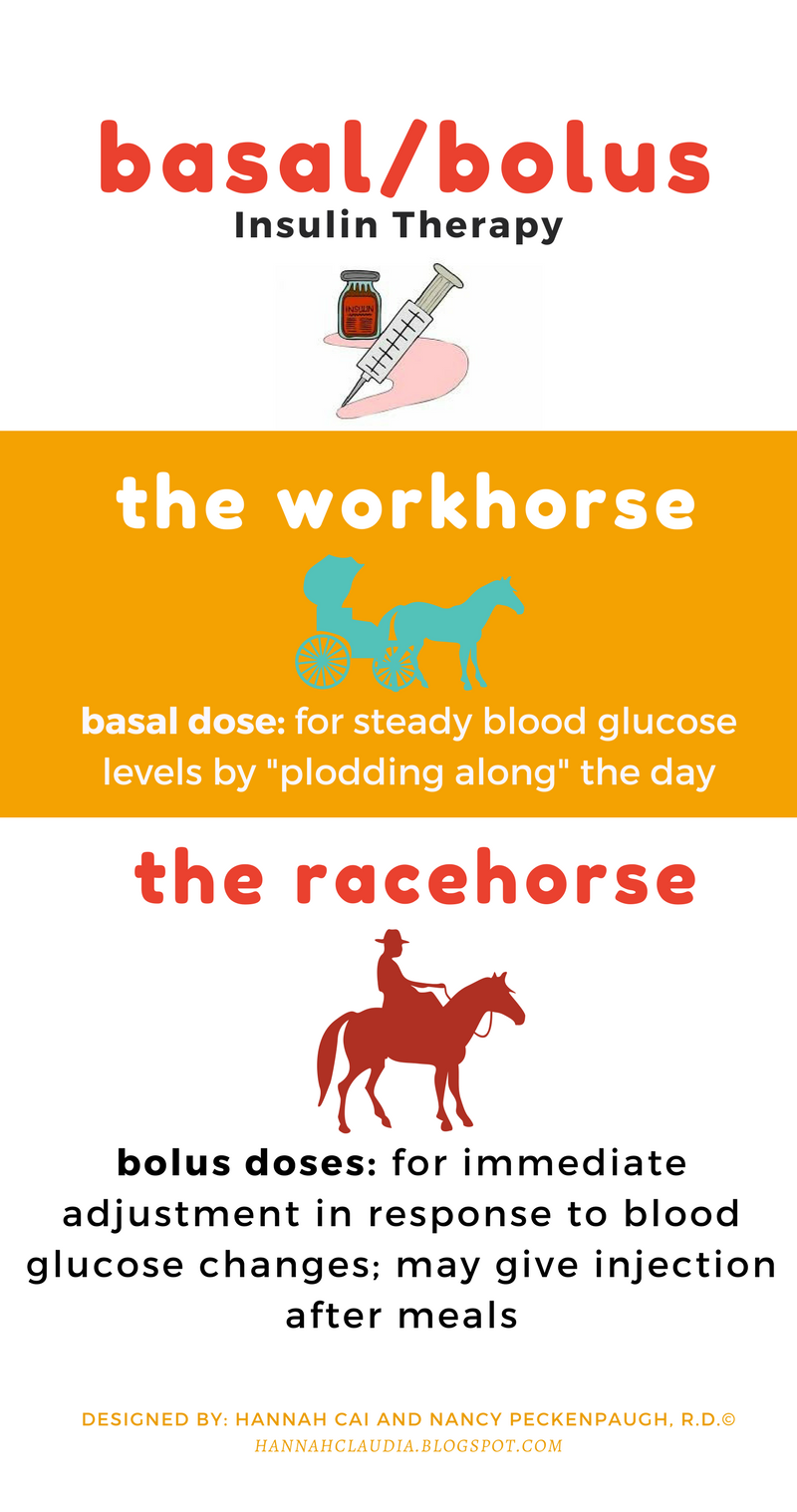 basal/bolus
Insulin Therapy

INSULIN

the workhorse

basal dose: for steady blood glucose levels by "plodding along" the day

the racehorse

bolus doses: for immediate adjustment in response to blood glucose changes; may give injection after meals

DESIGNED BY: HANNAH CAI AND NANCY PECKENPAUGH, R.D.©
HANNAHCLAUDIA.BLOGSPOT.COM