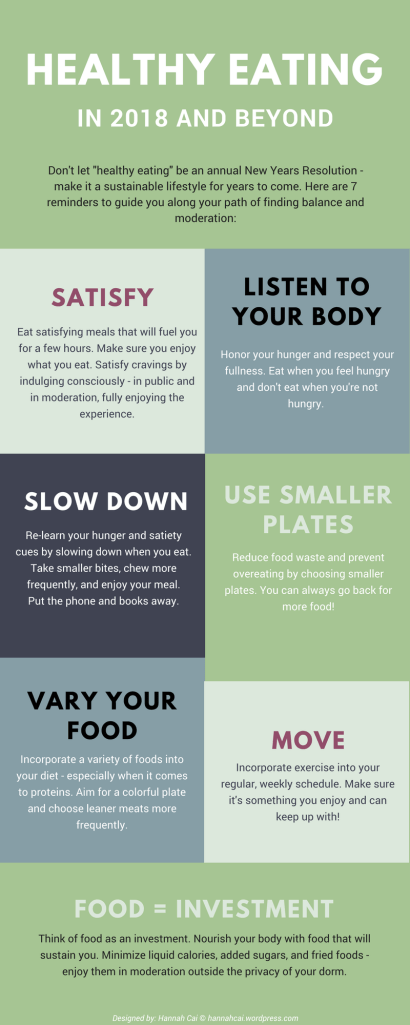 HEALTHY EATING

IN 2018 AND BEYOND

Don't let "healthy eating" be an annual New Years Resolution - make it a sustainable lifestyle for years to come. Here are 7 reminders to guide you along your path of finding balance and moderation:

SATISFY

Eat satisfying meals that will fuel you for a few hours. Make sure you enjoy what you eat. Satisfy cravings by indulging consciously - in public and in moderation, fully enjoying the experience.

LISTEN TO YOUR BODY

Honor your hunger and respect your fullness. Eat when you feel hungry and don't eat when you're not hungry.

SLOW DOWN

Re-learn your hunger and satiety cues by slowing down when you eat. Take smaller bites, chew more frequently, and enjoy your meal. Put the phone and books away.

USE SMALLER PLATES

Reduce food waste and prevent overeating by choosing smaller plates. You can always go back for more food!

VARY YOUR FOOD

Incorporate a variety of foods into your diet - especially when it comes to proteins. Aim for a colorful plate and choose leaner meats more frequently.

MOVE

Incorporate exercise into your regular, weekly schedule. Make sure it's something you enjoy and can keep up with!

FOOD = INVESTMENT

Think of food as an investment. Nourish your body with food that will sustain you. Minimize liquid calories, added sugars, and fried foods - enjoy them in moderation outside the privacy of your dorm.

Designed by: Hannah Cai © hannahcai.wordpress.com